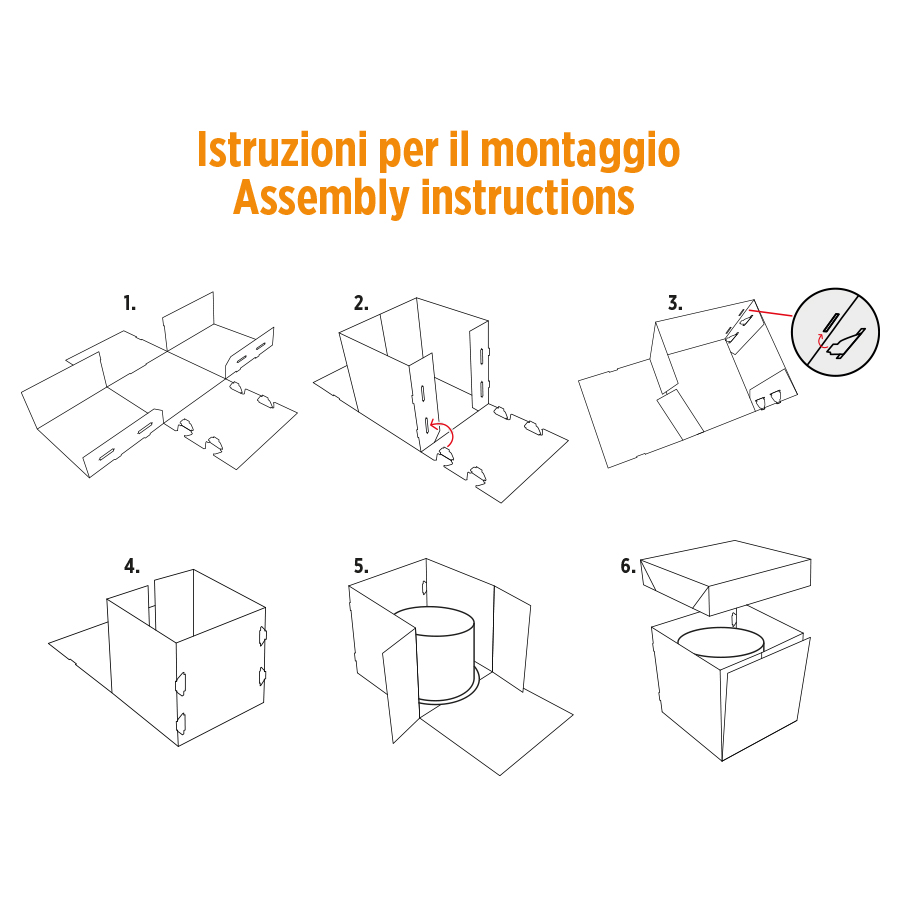 Istruzioni per il montaggio
Assembly instructions

1.

2.

3.

4.

5.

6.